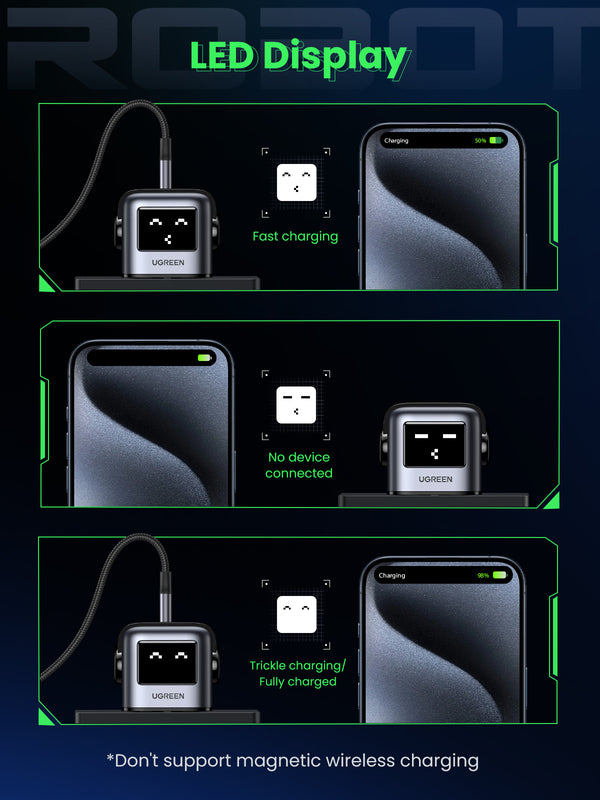 ROBOT

LED Display

UGREEN

Fast charging

Charging 50%

No device connected

UGREEN

UGREEN

Trickle charging/ Fully charged

Charging 98%

*Don't support magnetic wireless charging